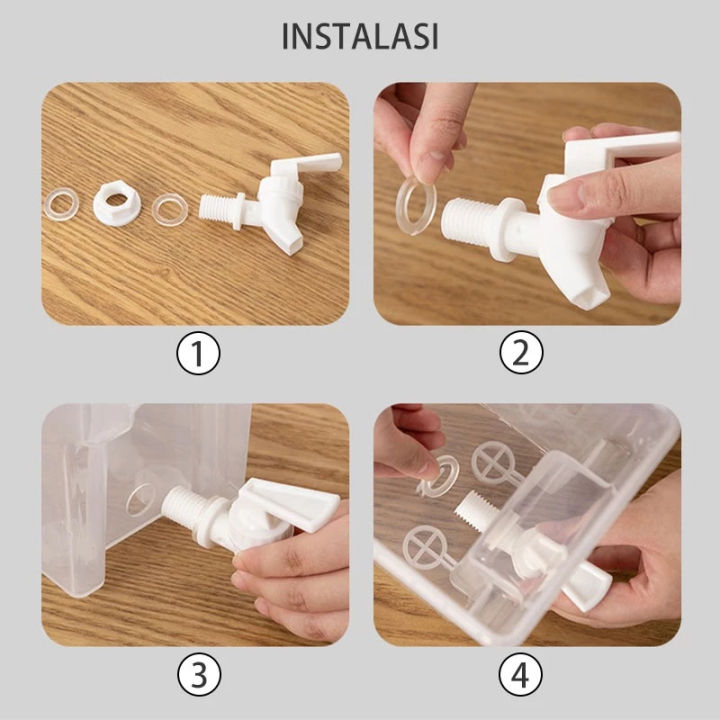 INSTALASI

1

2

3

4