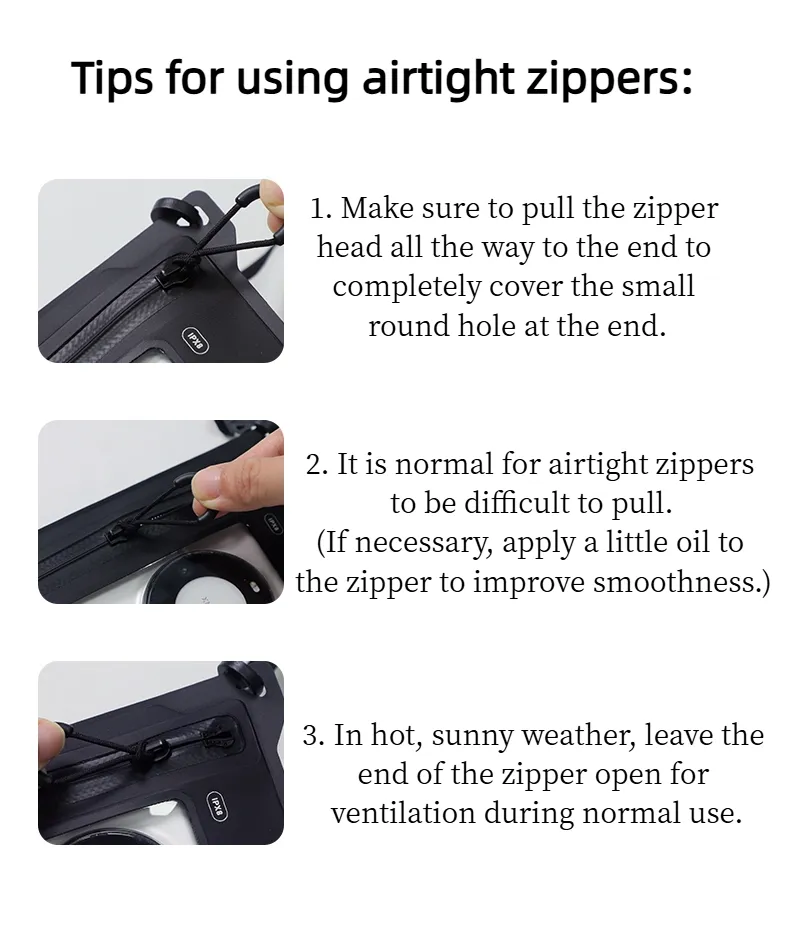 Tips for using airtight zippers:

IPX8

1. Make sure to pull the zipper head all the way to the end to completely cover the small round hole at the end.

IPX8

2. It is normal for airtight zippers to be difficult to pull. (If necessary, apply a little oil to the zipper to improve smoothness.)

IPX8

3. In hot, sunny weather, leave the end of the zipper open for ventilation during normal use.