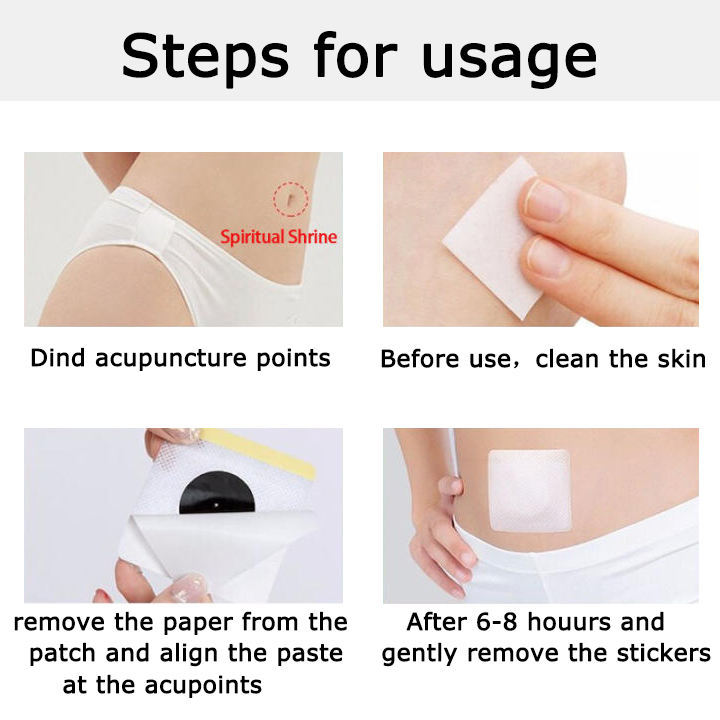 Steps for usage

Spiritual Shrine

Dind acupuncture points

Before use，clean the skin

remove the paper from the patch and align the paste at the acupoints

After 6-8 houurs and gently remove the stickers