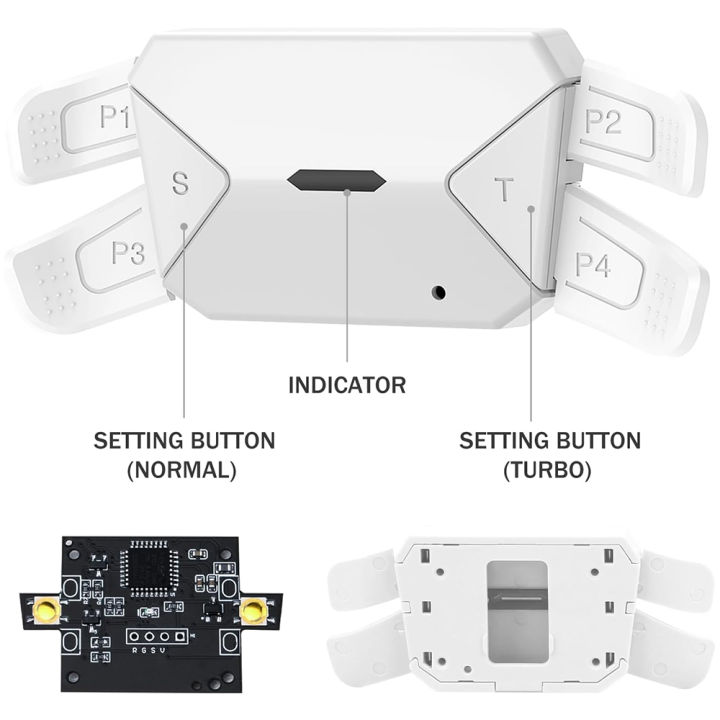 P1
P2
S
T
P3
P4
INDICATOR
SETTING BUTTON (NORMAL)
SETTING BUTTON (TURBO)
R G S V