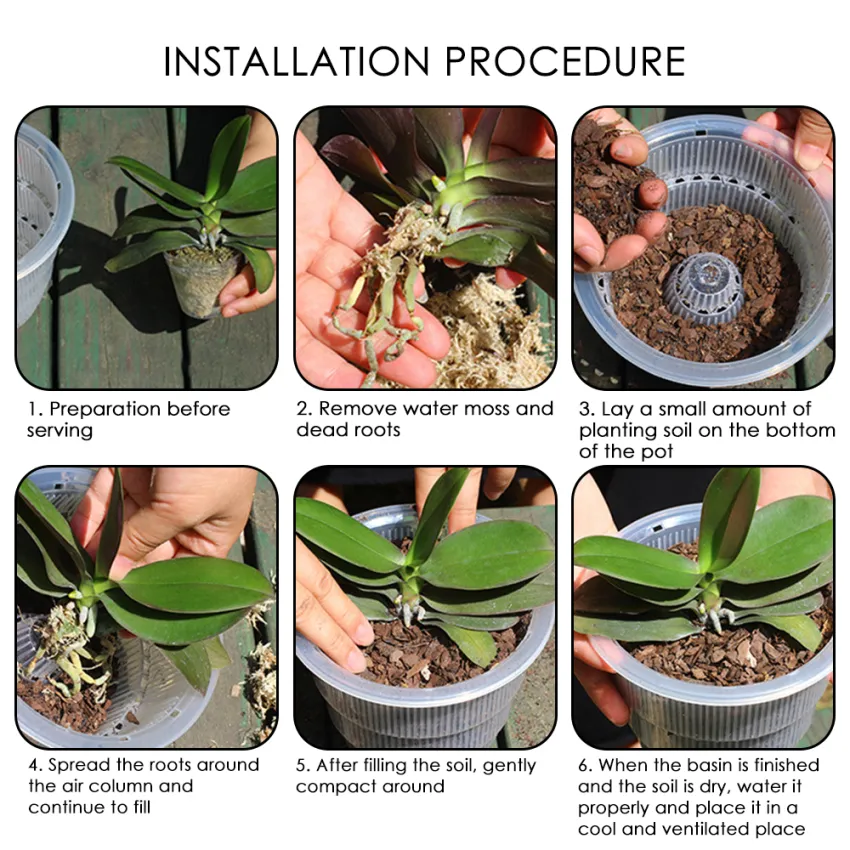 INSTALLATION PROCEDURE

1. Preparation before serving

2. Remove water moss and dead roots

3. Lay a small amount of planting soil on the bottom of the pot

4. Spread the roots around the air column and continue to fill

5. After filling the soil, gently compact around

6. When the basin is finished and the soil is dry, water it properly and place it in a cool and ventilated place