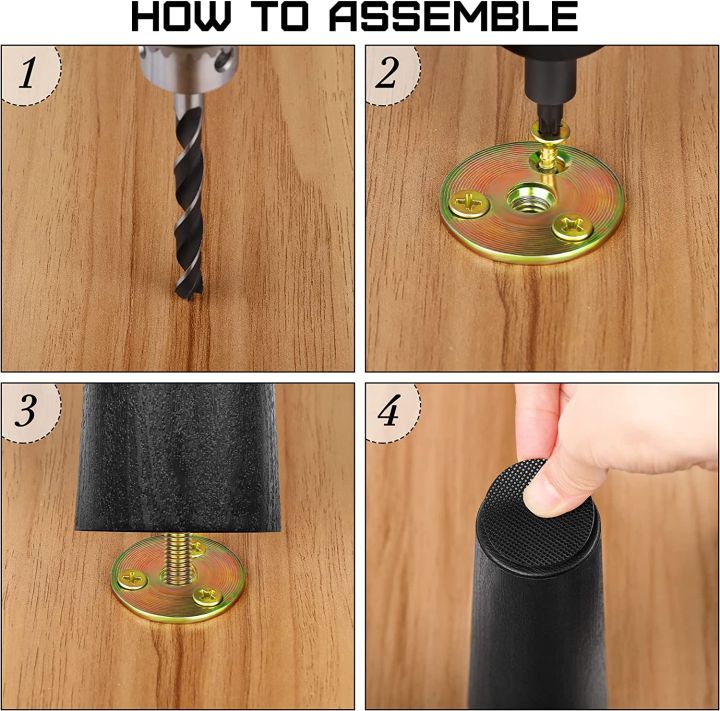 HOW TO ASSEMBLE

1

2

3

4