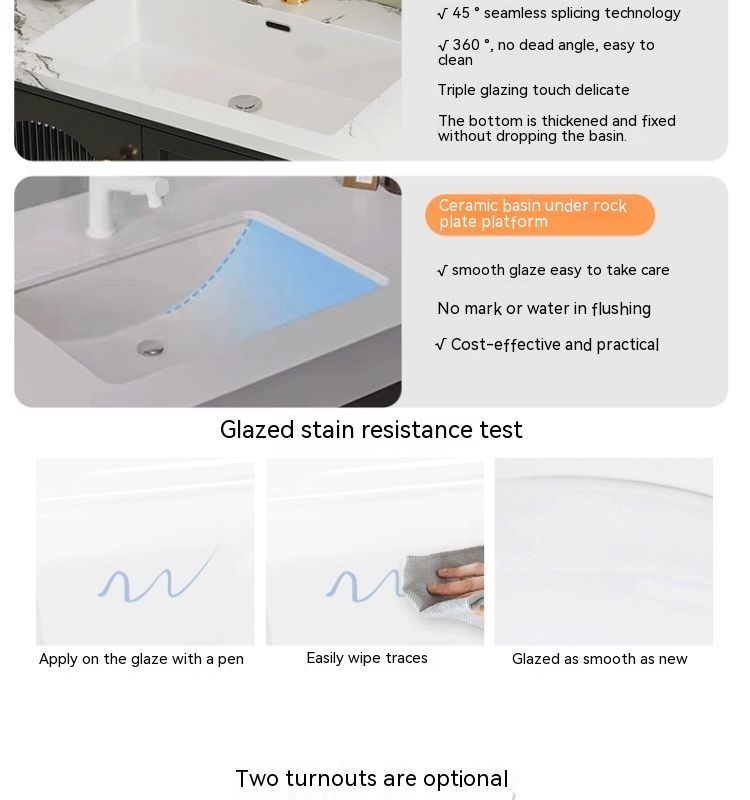 √ 45 ° seamless splicing technology

√ 360 °, no dead angle, easy to clean

Triple glazing touch delicate

The bottom is thickened and fixed without dropping the basin.

Ceramic basin under rock plate platform

√ smooth glaze easy to take care

No mark or water in flushing

√ Cost-effective and practical

Glazed stain resistance test

Apply on the glaze with a pen

Easily wipe traces

Glazed as smooth as new

Two turnouts are optional