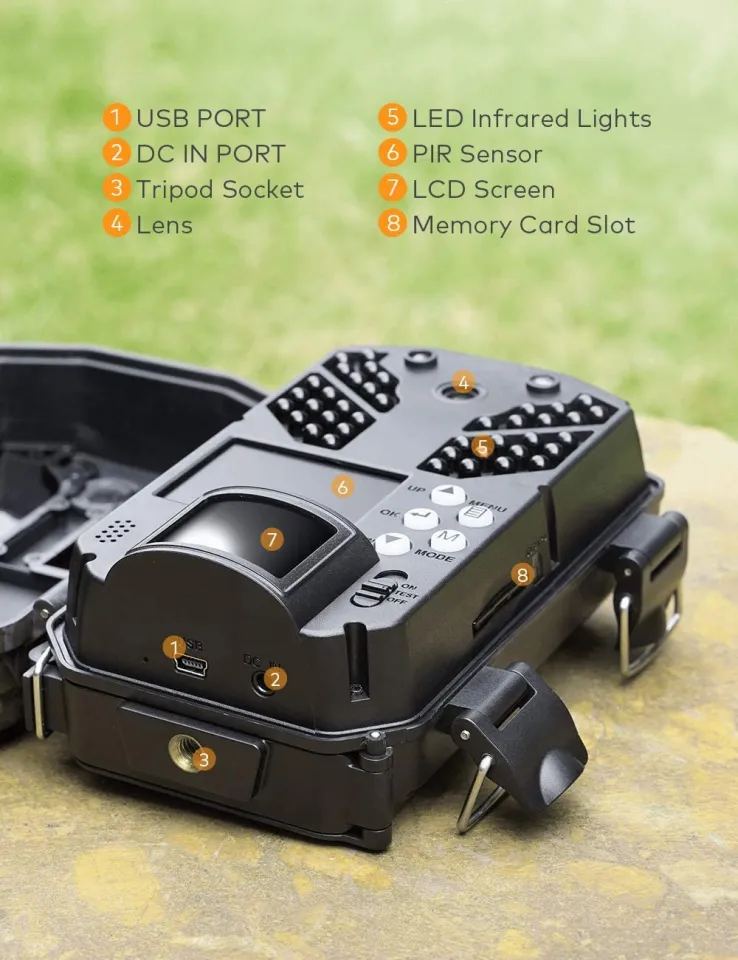 1 USB PORT
2 DC IN PORT
3 Tripod Socket
4 Lens
5 LED Infrared Lights
6 PIR Sensor
7 LCD Screen
8 Memory Card Slot

4
5
6
UP
MENU
OK
M
MODE
7
ON
TEST
OFF
8
1 USB
DC IN 2
3