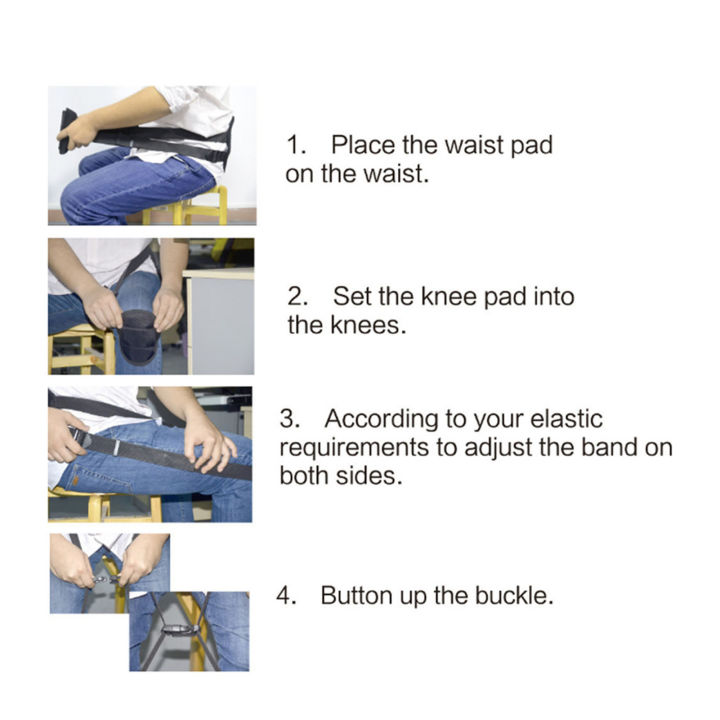 1. Place the waist pad on the waist.

2. Set the knee pad into the knees.

3. According to your elastic requirements to adjust the band on both sides.

4. Button up the buckle.