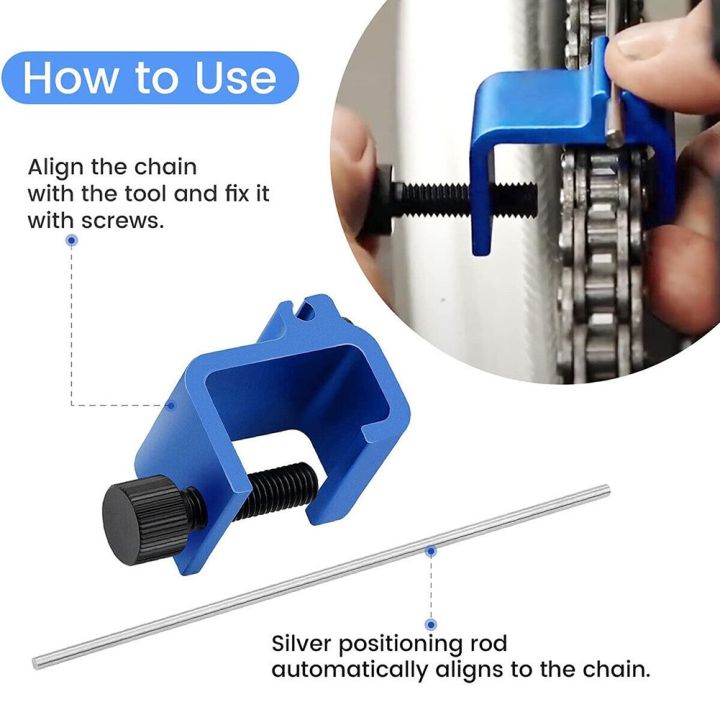 How to Use

Align the chain with the tool and fix it with screws.

Silver positioning rod automatically aligns to the chain.