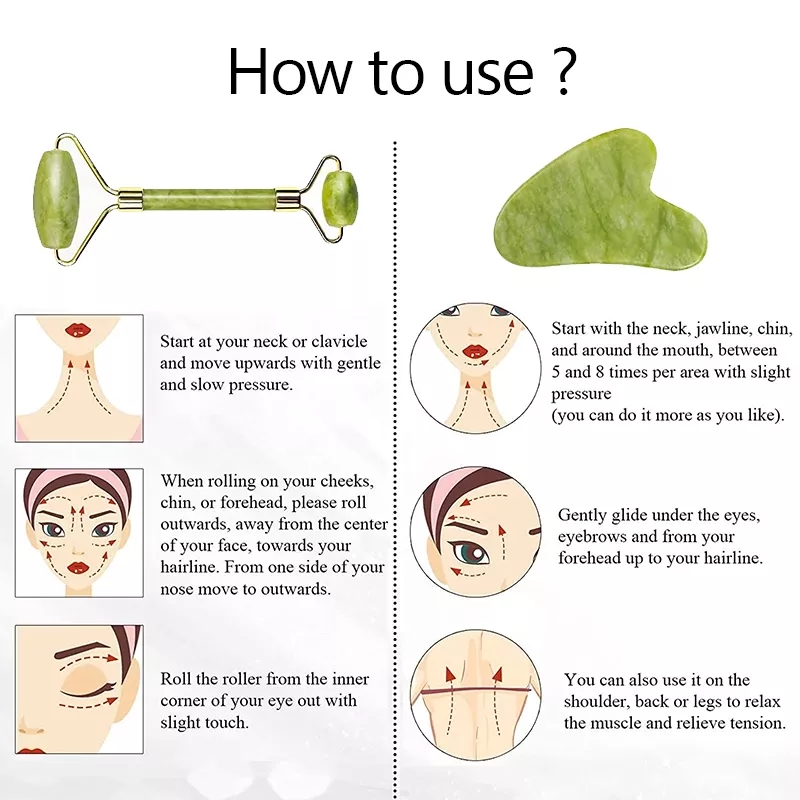 How to use ?

Start at your neck or clavicle and move upwards with gentle and slow pressure.

When rolling on your cheeks, chin, or forehead, please roll outwards, away from the center of your face, towards your hairline. From one side of your nose move to outwards.

Roll the roller from the inner corner of your eye out with slight touch.

Start with the neck, jawline, chin, and around the mouth, between 5 and 8 times per area with slight pressure
(you can do it more as you like).

Gently glide under the eyes, eyebrows and from your forehead up to your hairline.

You can also use it on the shoulder, back or legs to relax the muscle and relieve tension.