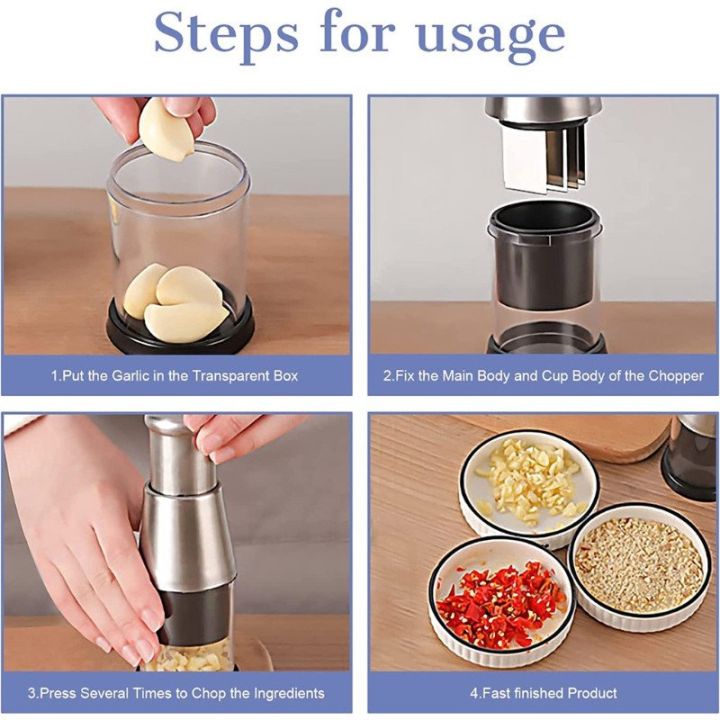 Steps for usage

1.Put the Garlic in the Transparent Box

2.Fix the Main Body and Cup Body of the Chopper

3.Press Several Times to Chop the Ingredients

4.Fast finished Product