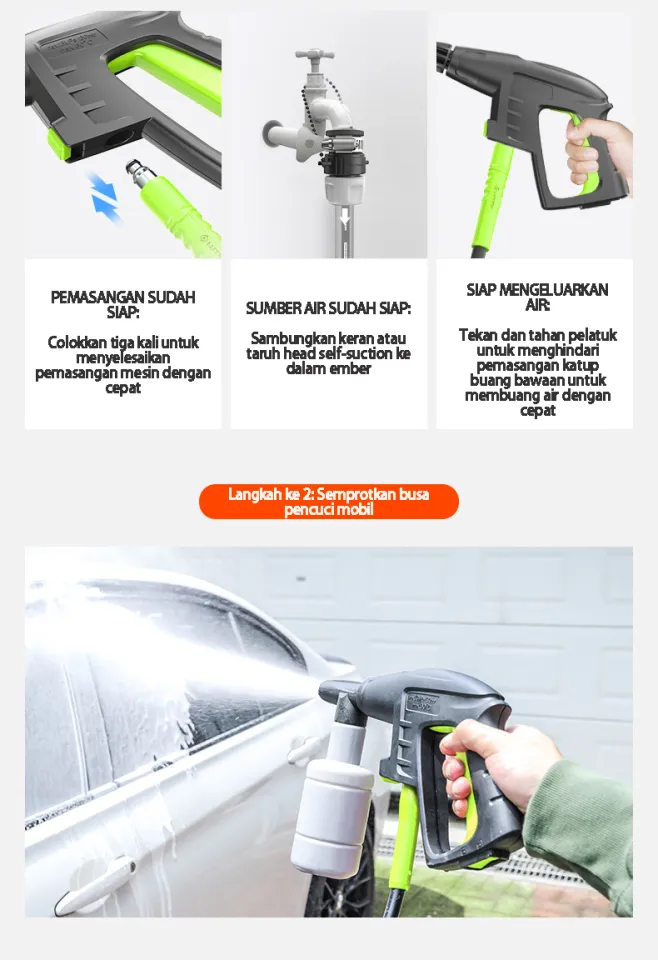 PEMASANGAN SUDAH SIAP:

Colokkan tiga kali untuk menyelesaikan pemasangan mesin dengan cepat

SUMBER AIR SUDAH SIAP:

Sambungkan keran atau taruh head self-suction ke dalam ember

SIAP MENGELUARKAN AIR:

Tekan dan tahan pelatuk untuk menghindari pemasangan katup buang bawaan untuk membuang air dengan cepat

Langkah ke 2: Semprotkan busa pencuci mobil