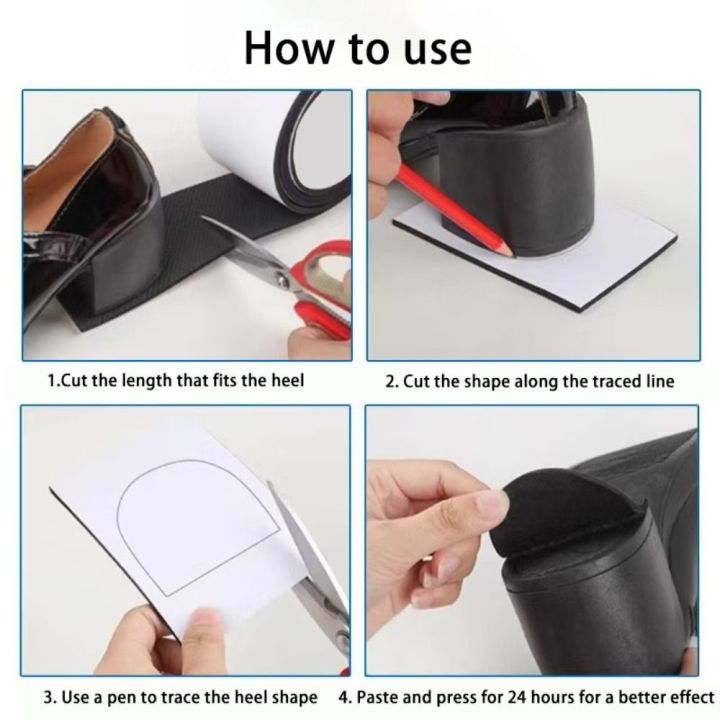 How to use

1.Cut the length that fits the heel

2. Cut the shape along the traced line

3. Use a pen to trace the heel shape

4. Paste and press for 24 hours for a better effect