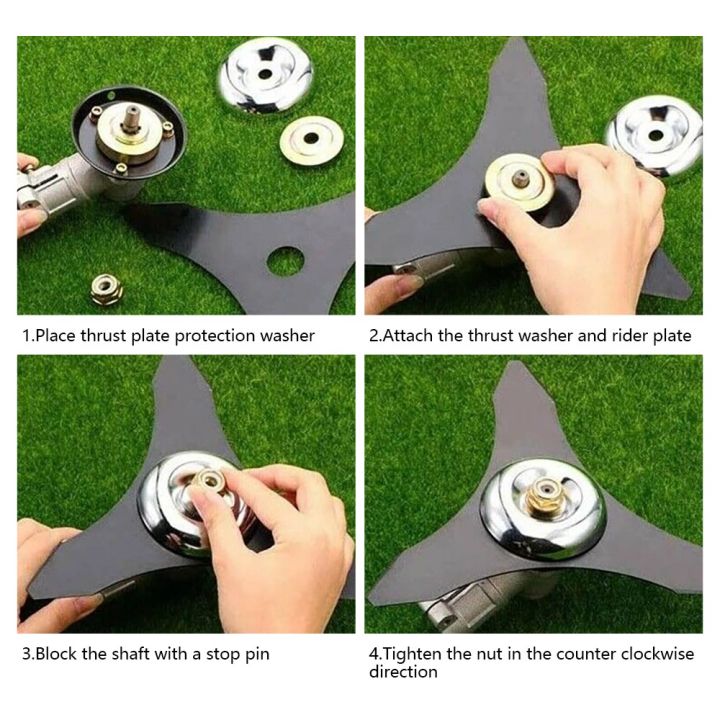 1.Place thrust plate protection washer

2.Attach the thrust washer and rider plate

3.Block the shaft with a stop pin

4.Tighten the nut in the counter clockwise direction