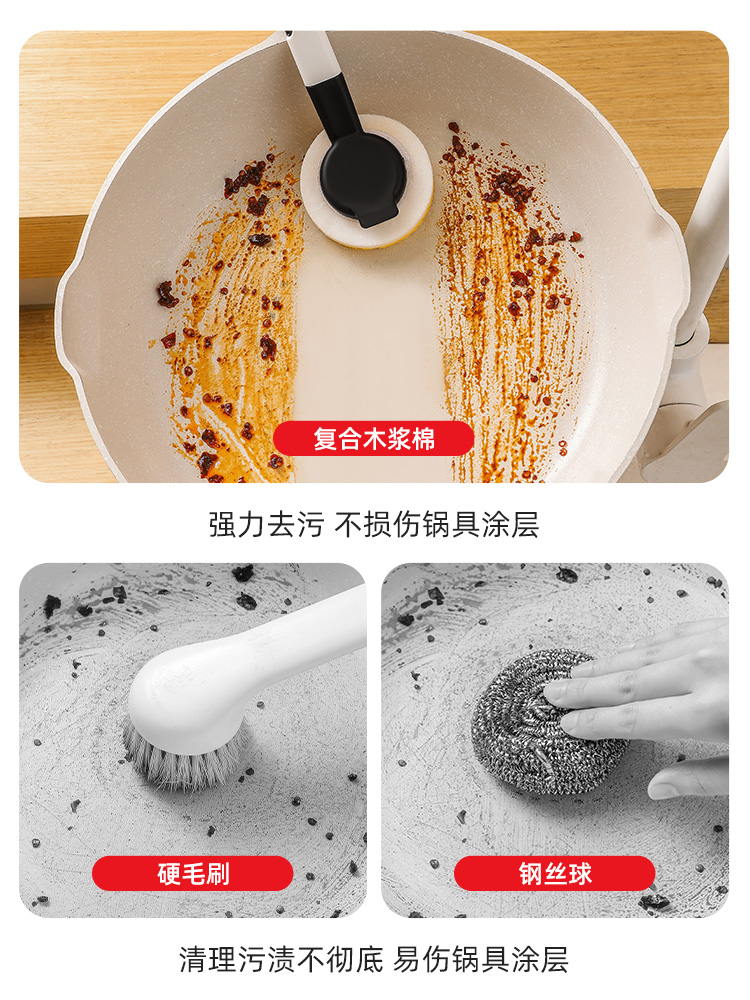 复合木浆棉

强力去污 不损伤锅具涂层

硬毛刷

钢丝球

清理污渍不彻底 易伤锅具涂层