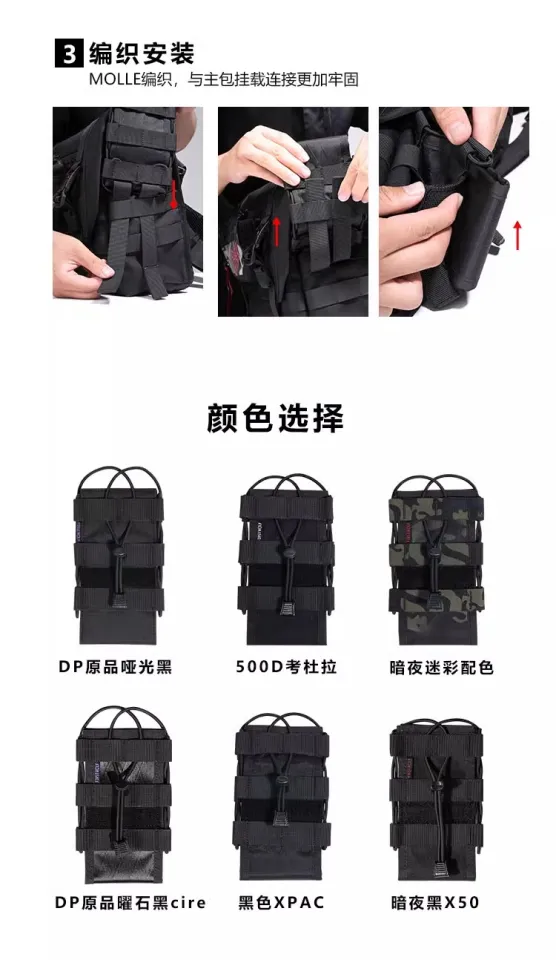 3 编织安装
MOLLE编织，与主包挂载连接更加牢固

颜色选择

DP原品哑光黑

500D考杜拉

暗夜迷彩配色

DP原品曜石黑cire

黑色XPAC

暗夜黑X50