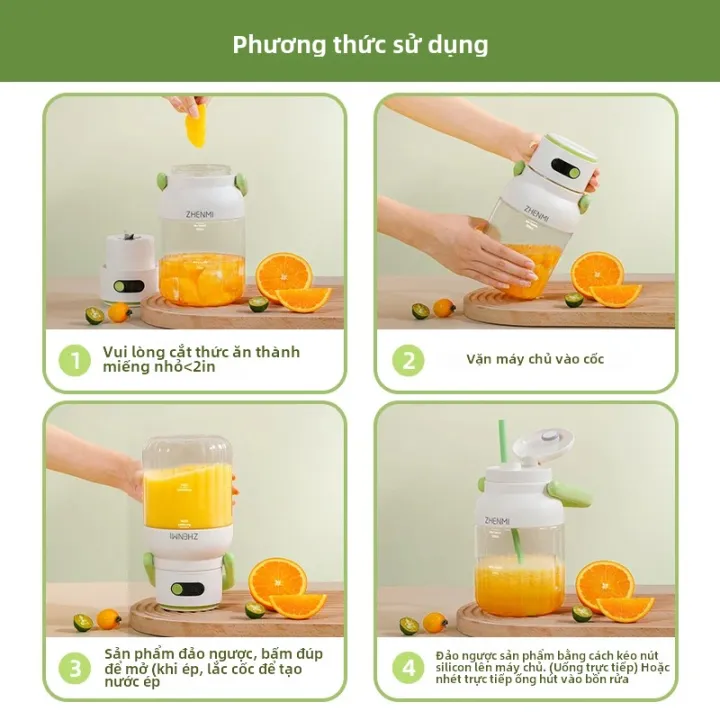 Phương thức sử dụng

ZHENMI

1 Vui lòng cắt thức ăn thành miếng nhỏ<2in

ZHENMI

2 Vặn máy chủ vào cốc

ZHENMI

3 Sản phẩm đảo ngược, bấm đúp để mở (khi ép, lắc cốc để tạo nước ép

ZHENMI

4 Đảo ngược sản phẩm bằng cách kéo nút silicon lên máy chủ. (Uống trực tiếp) Hoặc nhét trực tiếp ống hút vào bồn rửa