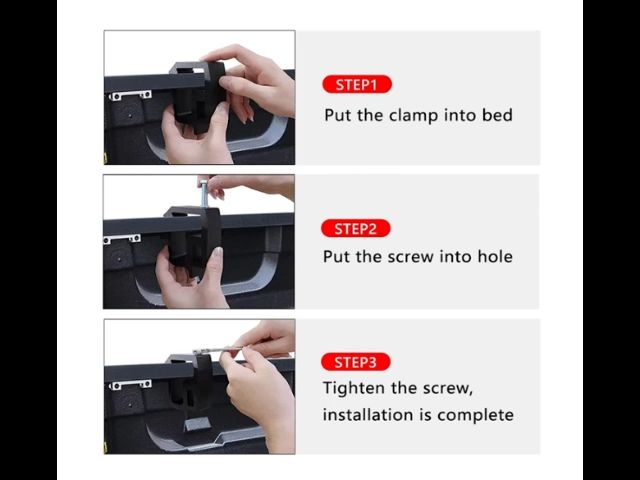 STEP1
Put the clamp into bed

STEP2
Put the screw into hole

STEP3
Tighten the screw, installation is complete