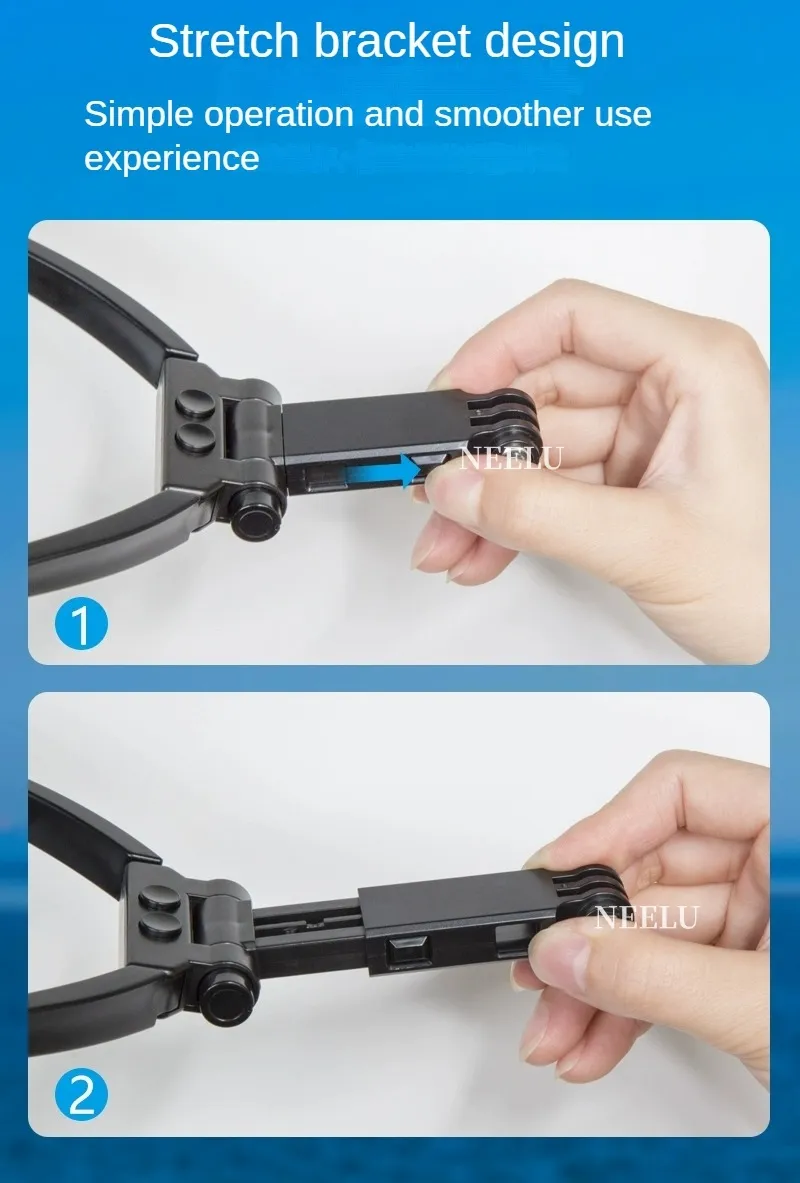 Stretch bracket design

Simple operation and smoother use experience

NEELU

1

NEELU

2