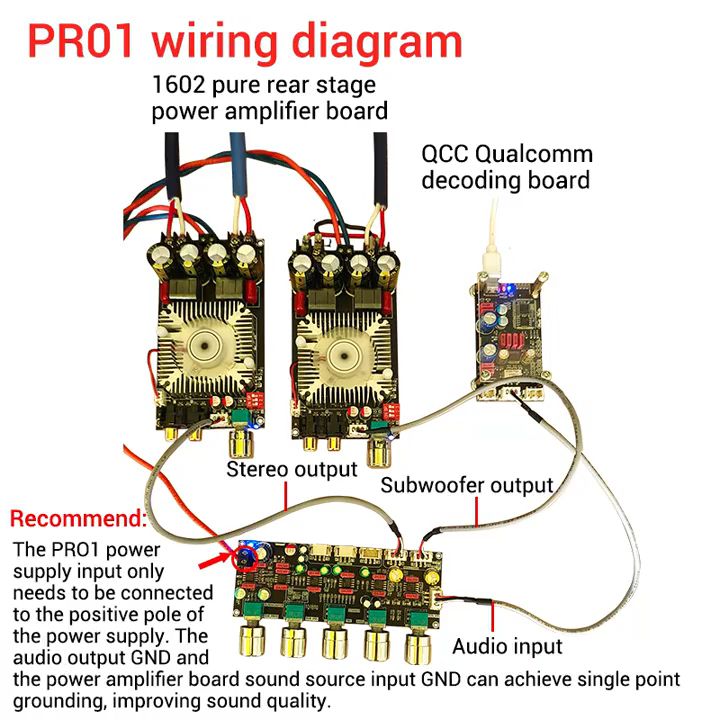 PR01 wiring diagram

1602 pure rear stage power amplifier board

QCC Qualcomm decoding board

Stereo output

Subwoofer output

Recommend:

The PRO1 power supply input only needs to be connected to the positive pole of the power supply. The audio output GND and the power amplifier board sound source input GND can achieve single point grounding, improving sound quality.

Audio input