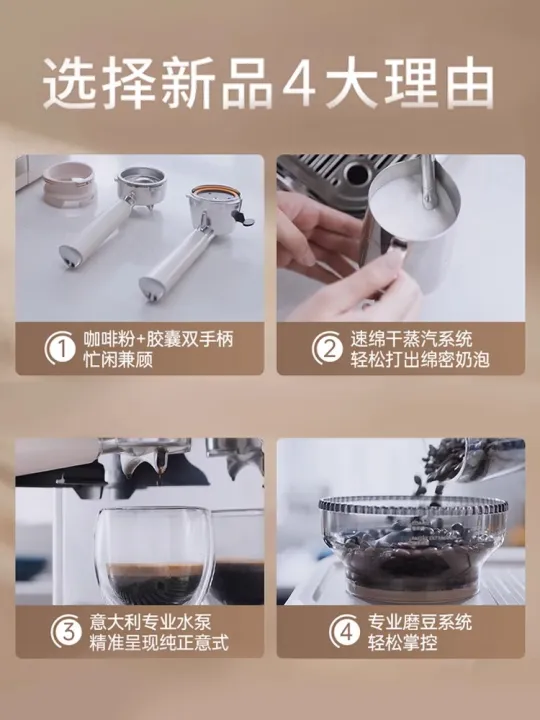 选择新品4大理由

① 咖啡粉+胶囊双手柄
忙闲兼顾

② 速绵干蒸汽系统
轻松打出绵密奶泡

③ 意大利专业水泵
精准呈现纯正意式

④ 专业磨豆系统
轻松掌控