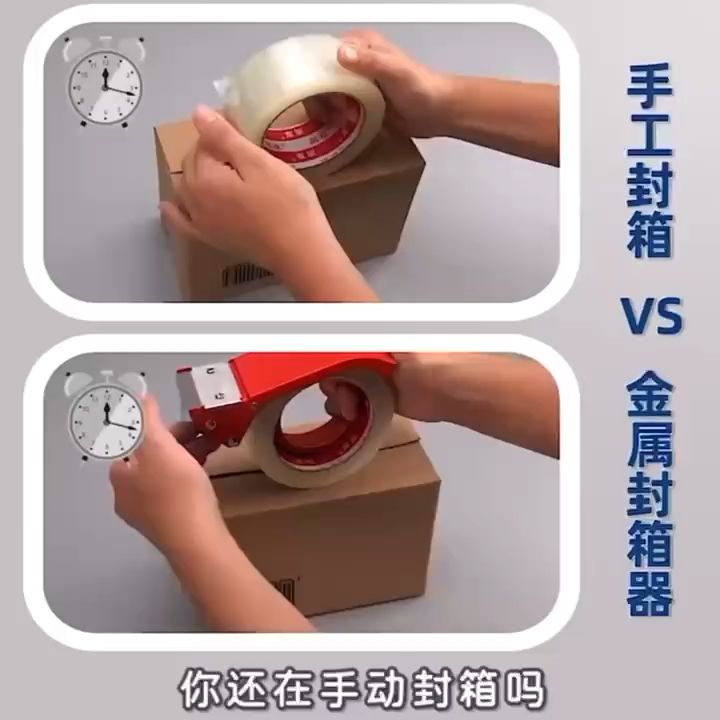 手工封箱

VS

金属封箱器

你还在手动封箱吗