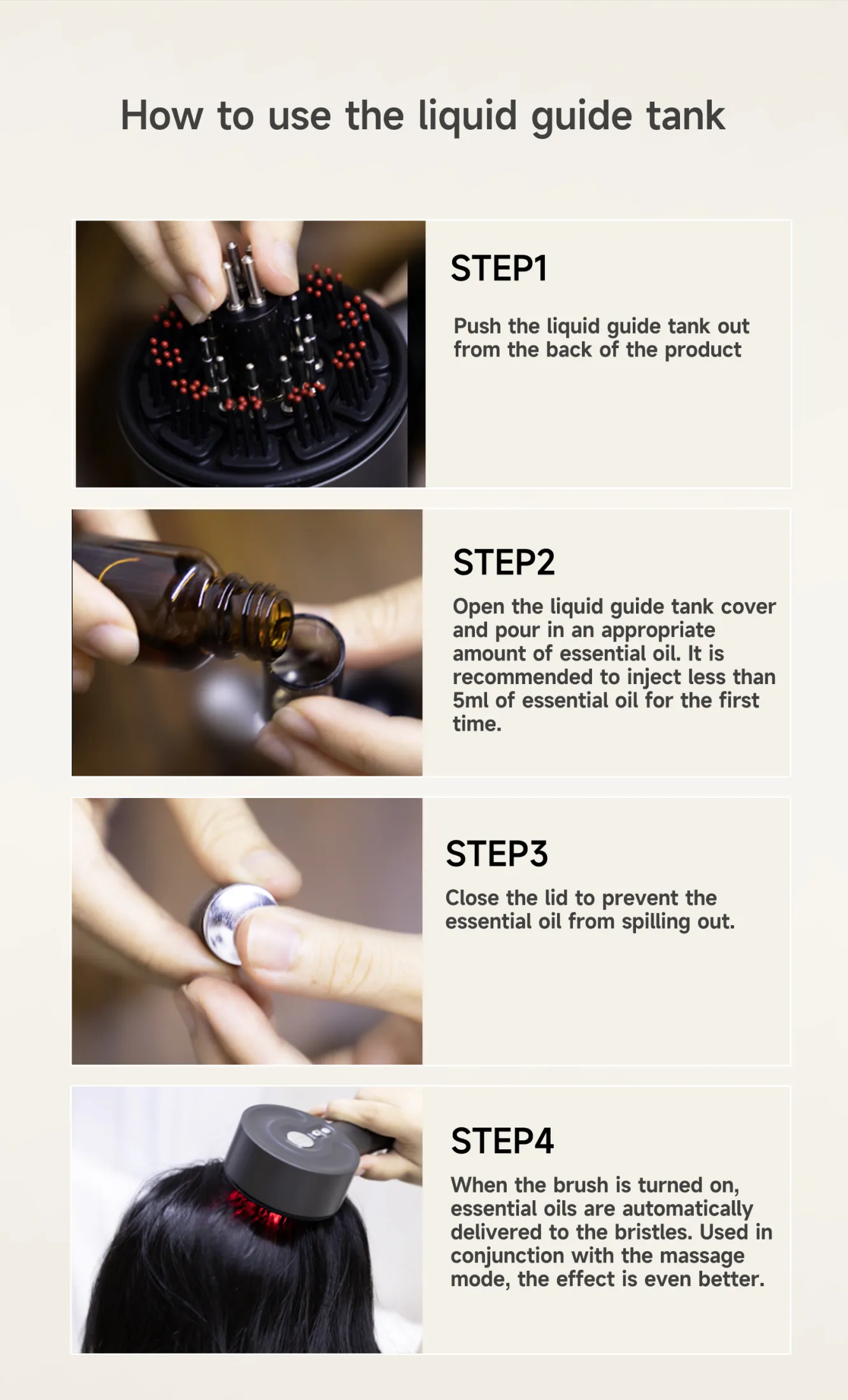 How to use the liquid guide tank

STEP1

Push the liquid guide tank out from the back of the product

STEP2

Open the liquid guide tank cover and pour in an appropriate amount of essential oil. It is recommended to inject less than 5ml of essential oil for the first time.

STEP3

Close the lid to prevent the essential oil from spilling out.

STEP4

When the brush is turned on, essential oils are automatically delivered to the bristles. Used in conjunction with the massage mode, the effect is even better.