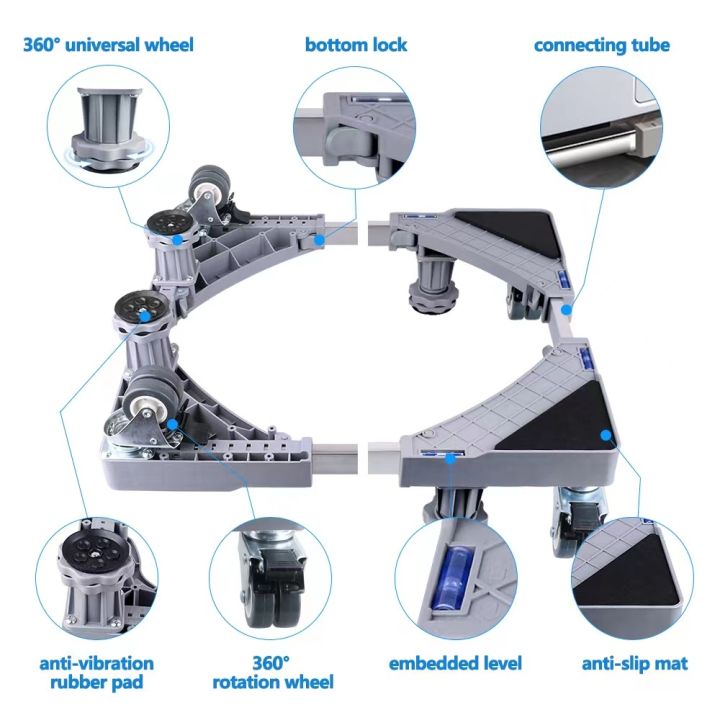 360° universal wheel

bottom lock

connecting tube

anti-vibration rubber pad

360° rotation wheel

embedded level

anti-slip mat