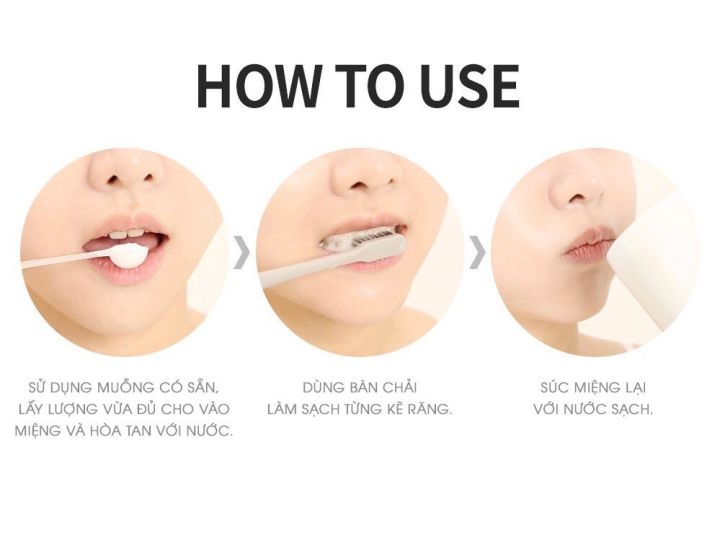 HOW TO USE

SỬ DỤNG MUỖNG CÓ SẴN, LẤY LƯỢNG VỪA ĐỦ CHO VÀO MIỆNG VÀ HÒA TAN VỚI NƯỚC.

DÙNG BÀN CHẢI LÀM SẠCH TỪNG KẼ RĂNG.

SÚC MIỆNG LẠI VỚI NƯỚC SẠCH.