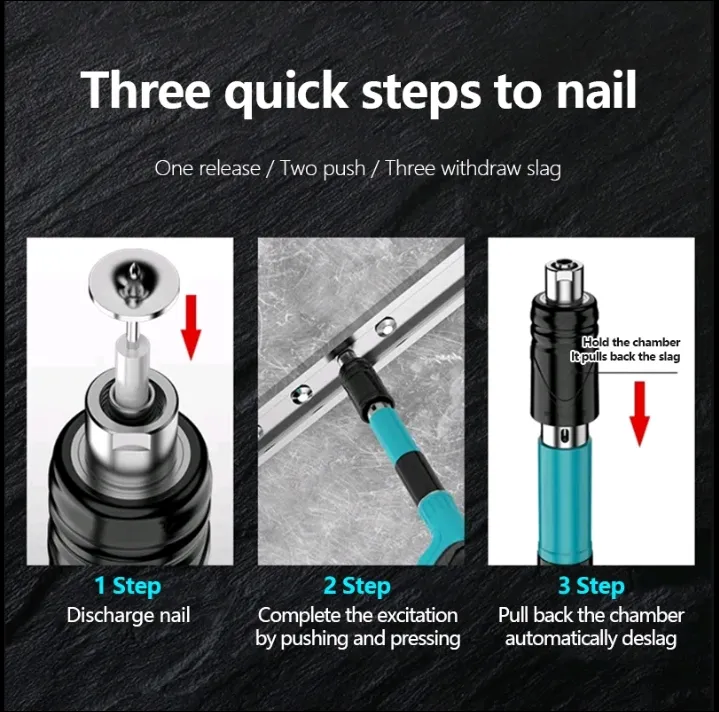 Three quick steps to nail

One release / Two push / Three withdraw slag

Hold the chamber
It pulls back the slag

1 Step
Discharge nail

2 Step
Complete the excitation by pushing and pressing

3 Step
Pull back the chamber automatically deslag