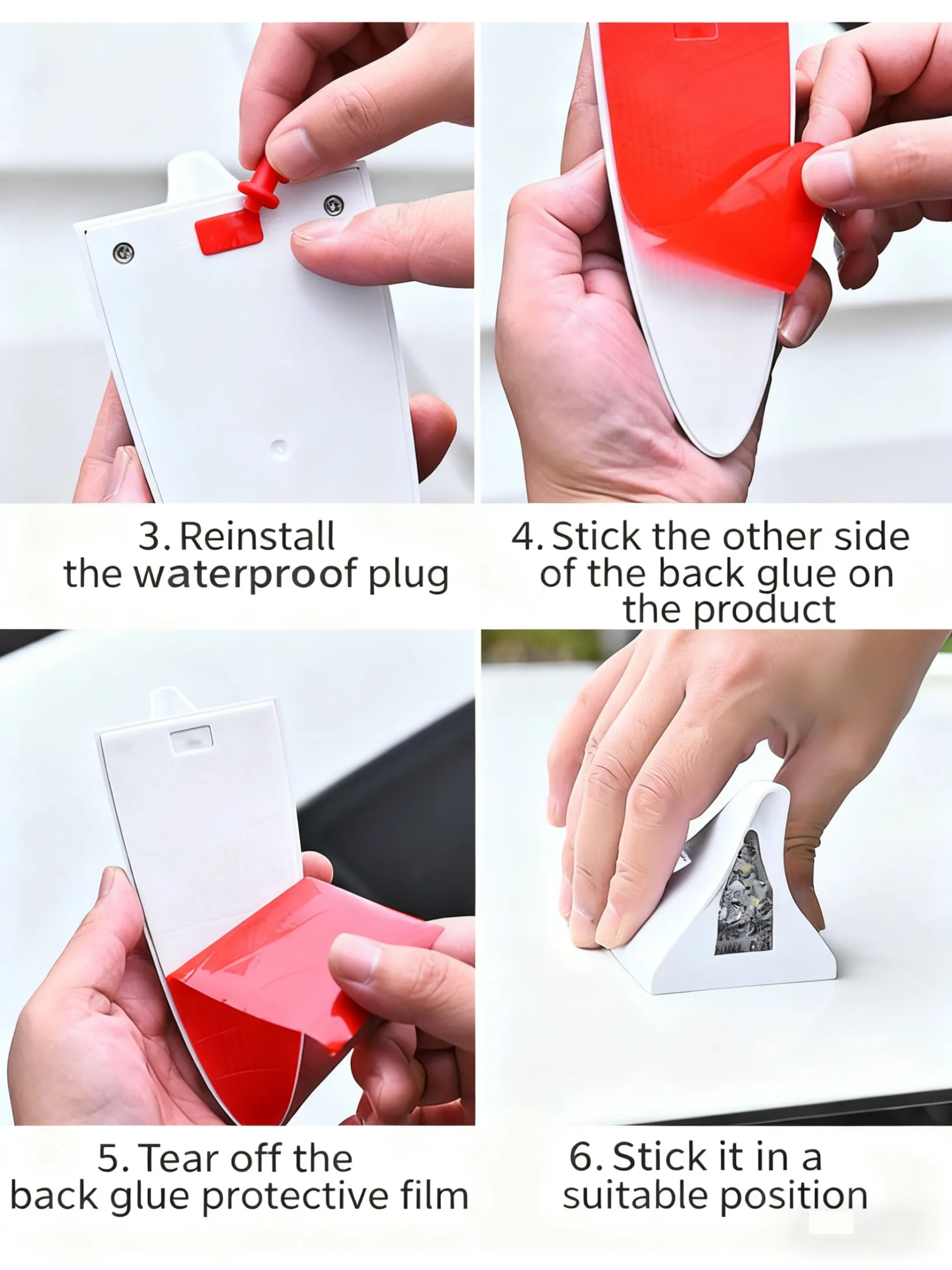 3. Reinstall the waterproof plug

4. Stick the other side of the back glue on the product

5. Tear off the back glue protective film

6. Stick it in a suitable position