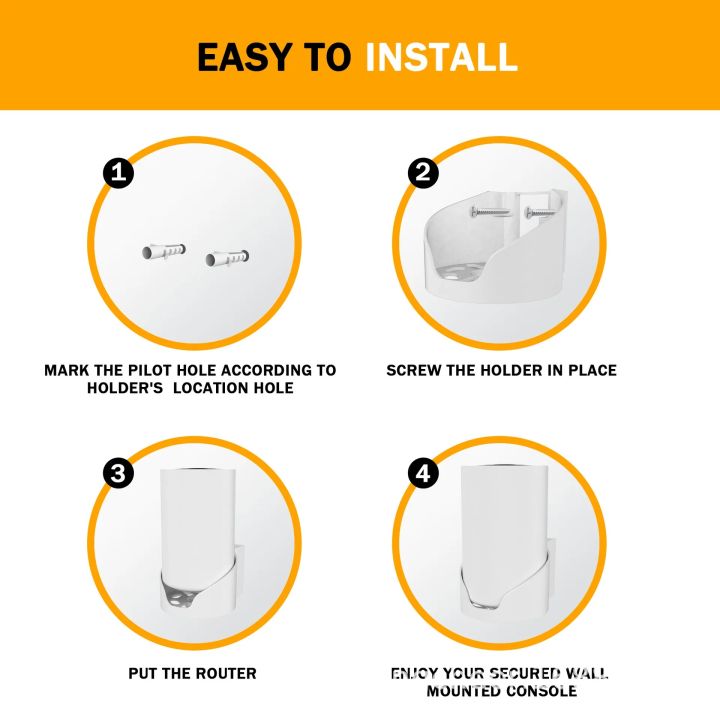 EASY TO INSTALL

1

MARK THE PILOT HOLE ACCORDING TO HOLDER'S LOCATION HOLE

2

SCREW THE HOLDER IN PLACE

3

PUT THE ROUTER

4

ENJOY YOUR SECURED WALL MOUNTED CONSOLE