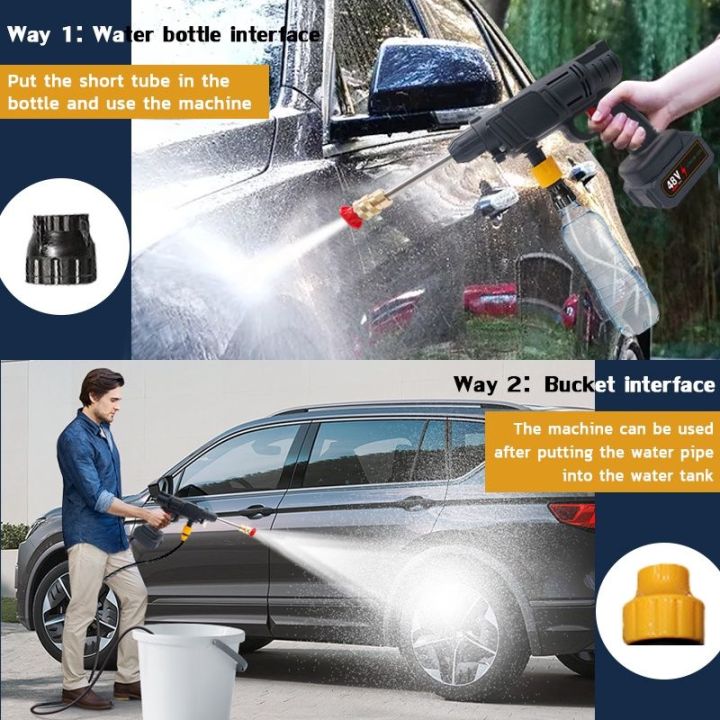 Way 1: Water bottle interface

Put the short tube in the bottle and use the machine

48V

Way 2: Bucket interface

The machine can be used after putting the water pipe into the water tank