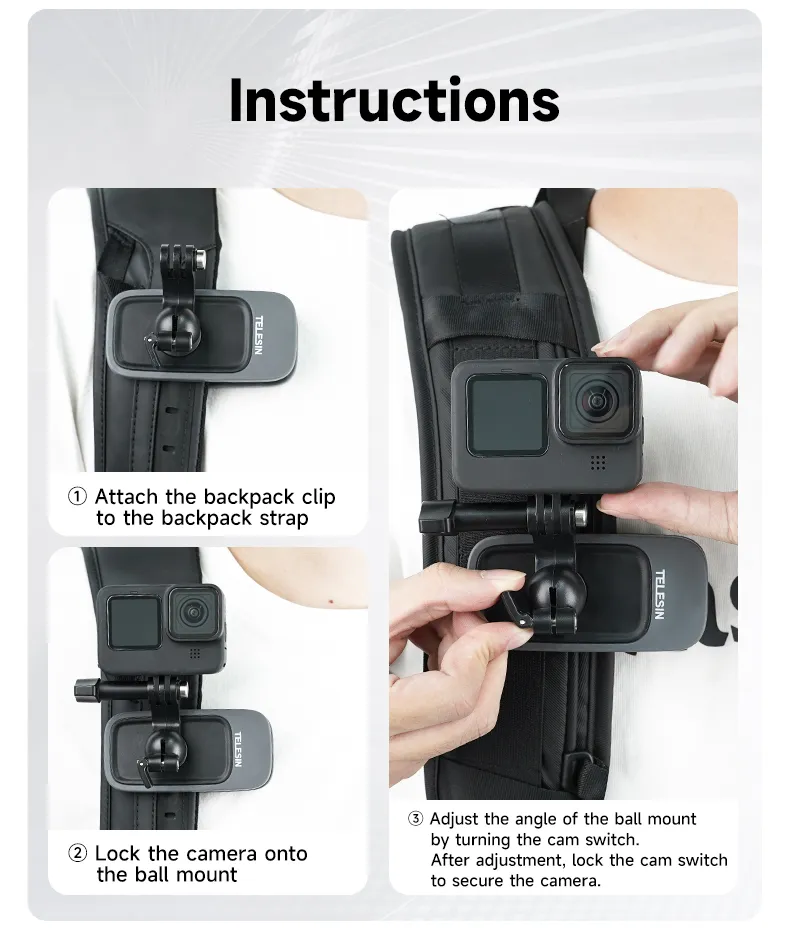 Instructions

TELESIN

① Attach the backpack clip to the backpack strap

TELESIN

② Lock the camera onto the ball mount

TELESIN

③ Adjust the angle of the ball mount by turning the cam switch. After adjustment, lock the cam switch to secure the camera.