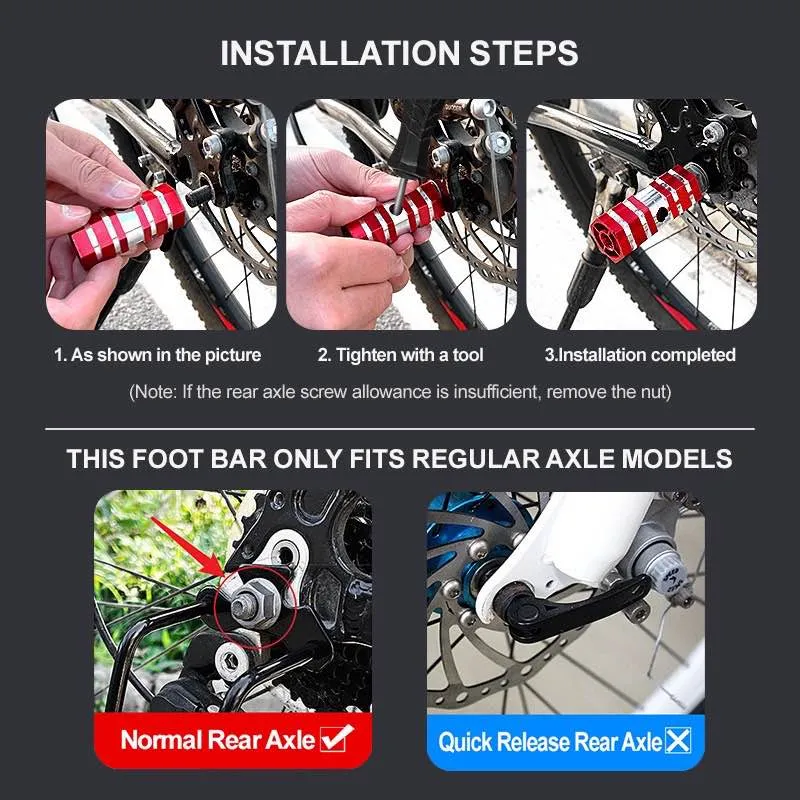 INSTALLATION STEPS

1. As shown in the picture

2. Tighten with a tool

3.Installation completed

(Note: If the rear axle screw allowance is insufficient, remove the nut)

THIS FOOT BAR ONLY FITS REGULAR AXLE MODELS

Normal Rear Axle ☑

Quick Release Rear Axle ☒