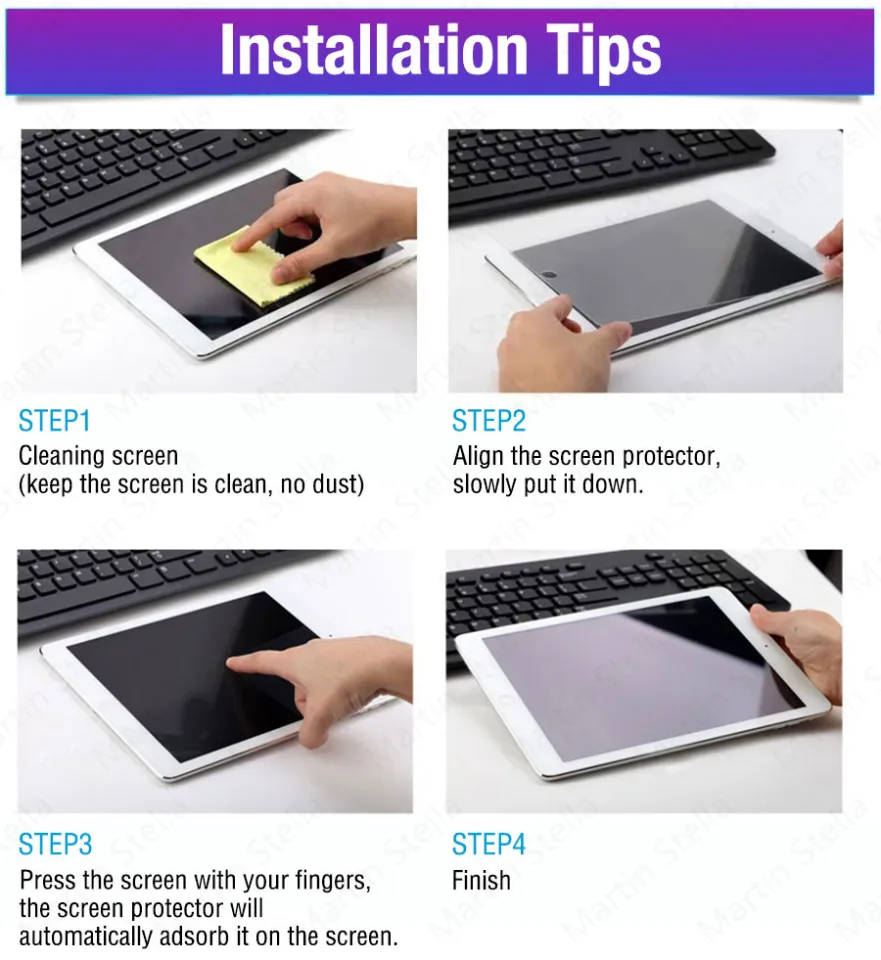 Installation Tips

STEP1
Cleaning screen
(keep the screen is clean, no dust)

STEP2
Align the screen protector, slowly put it down.

STEP3
Press the screen with your fingers, the screen protector will automatically adsorb it on the screen.

STEP4
Finish

Martin Stella