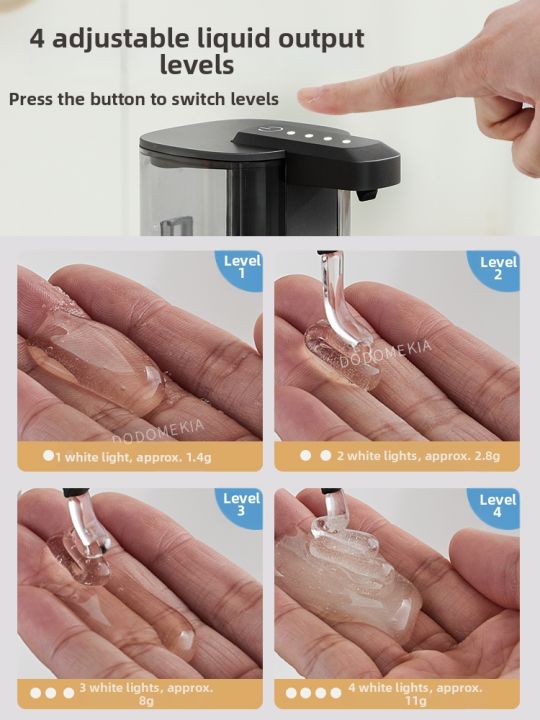 4 adjustable liquid output levels

Press the button to switch levels

Level 1

DODOMEKIA

1 white light, approx. 1.4g

Level 2

DODOMEKIA

2 white lights, approx. 2.8g

Level 3

3 white lights, approx. 8g

Level 4

4 white lights, approx. 11g