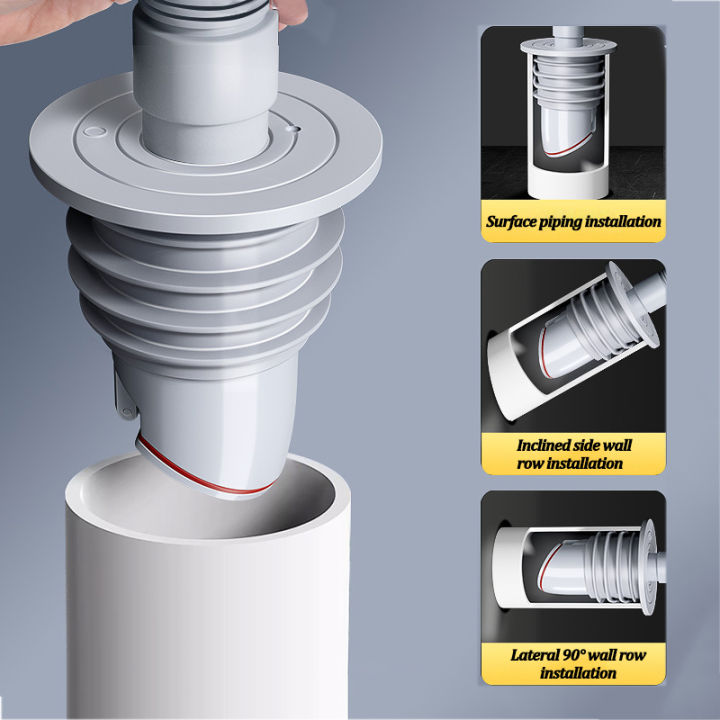 Surface piping installation

Inclined side wall row installation

Lateral 90° wall row installation