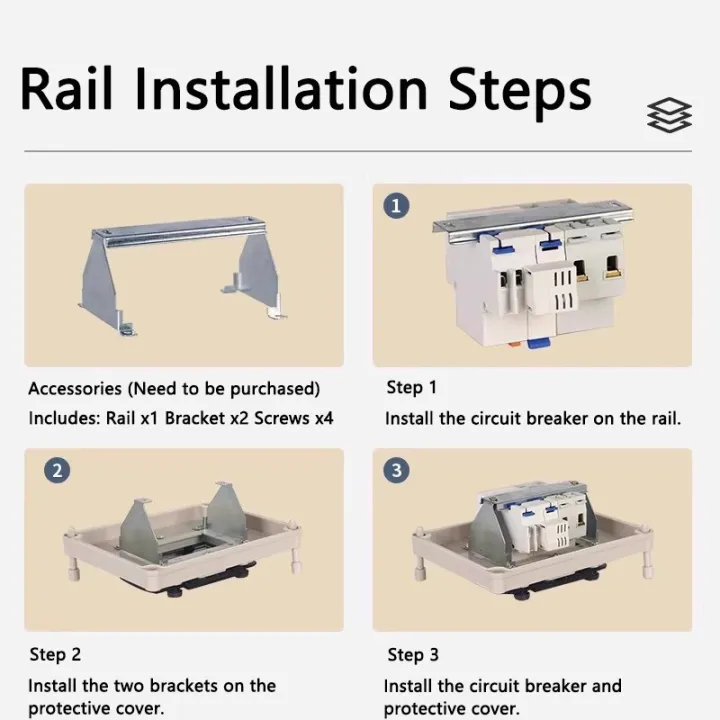 Rail Installation Steps

Accessories (Need to be purchased)
Includes: Rail x1 Bracket x2 Screws x4

1

Step 1
Install the circuit breaker on the rail.

2

Step 2
Install the two brackets on the protective cover.

3

Step 3
Install the circuit breaker and protective cover.