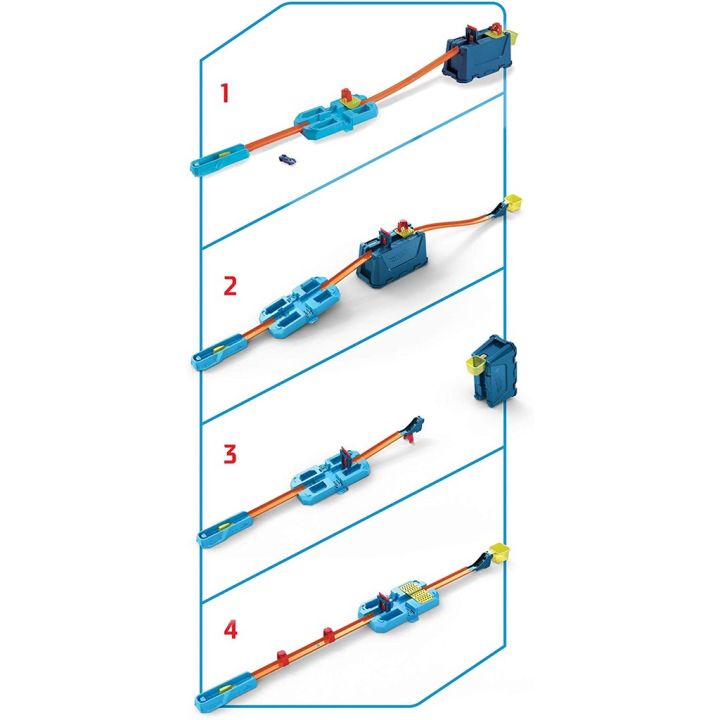 1

2

3

4